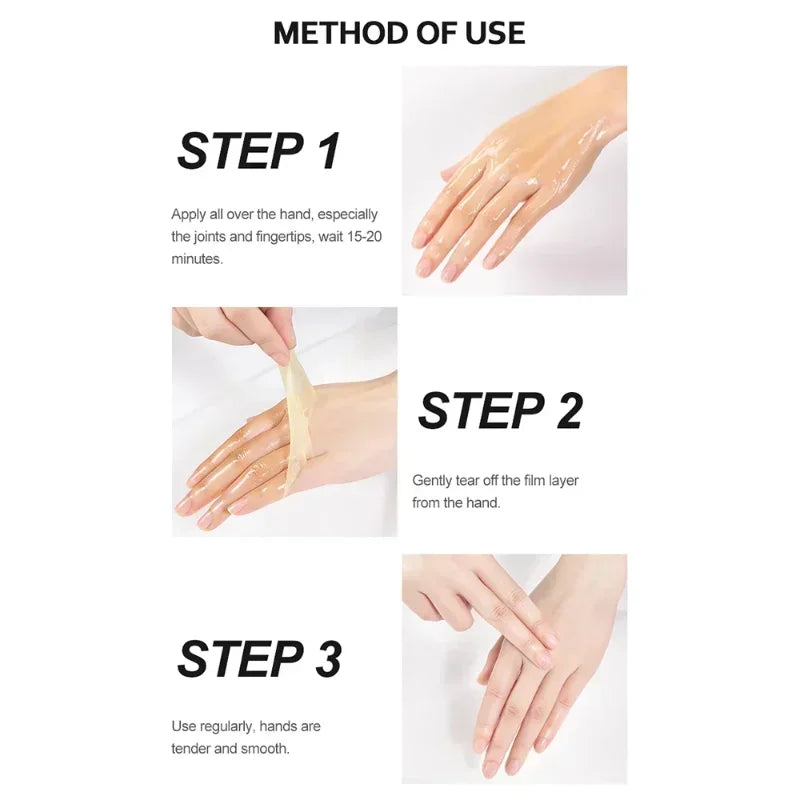 METHOD OF USE

STEP 1

Apply all over the hand, especially the joints and fingertips, wait 15-20 minutes.

STEP 2

Gently tear off the film layer from the hand.

STEP 3

Use regularly, hands are tender and smooth.