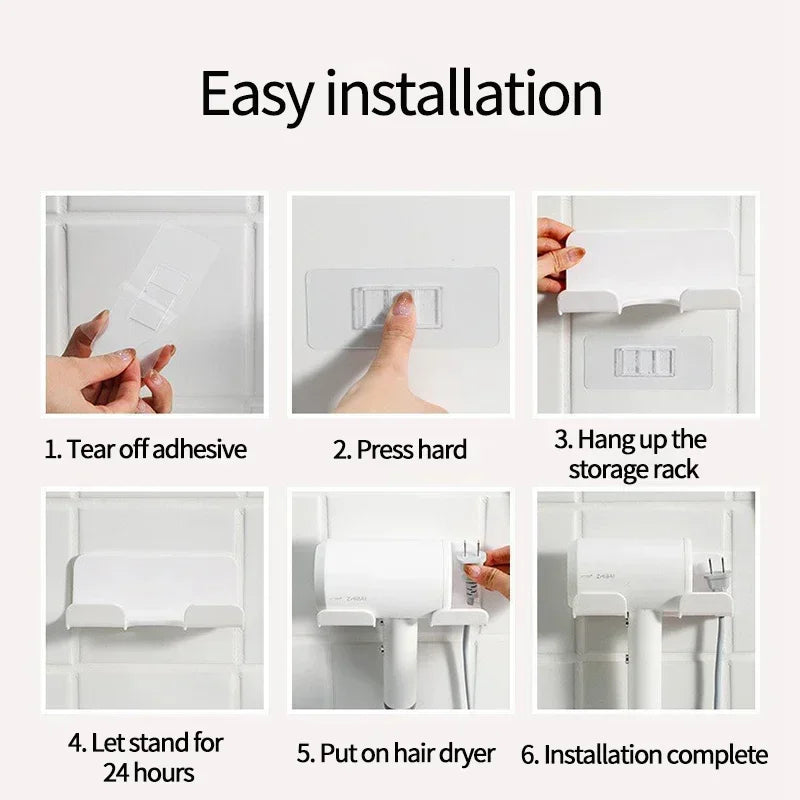 Easy installation

1. Tear off adhesive

2. Press hard

3. Hang up the storage rack

4. Let stand for 24 hours

5. Put on hair dryer

6. Installation complete