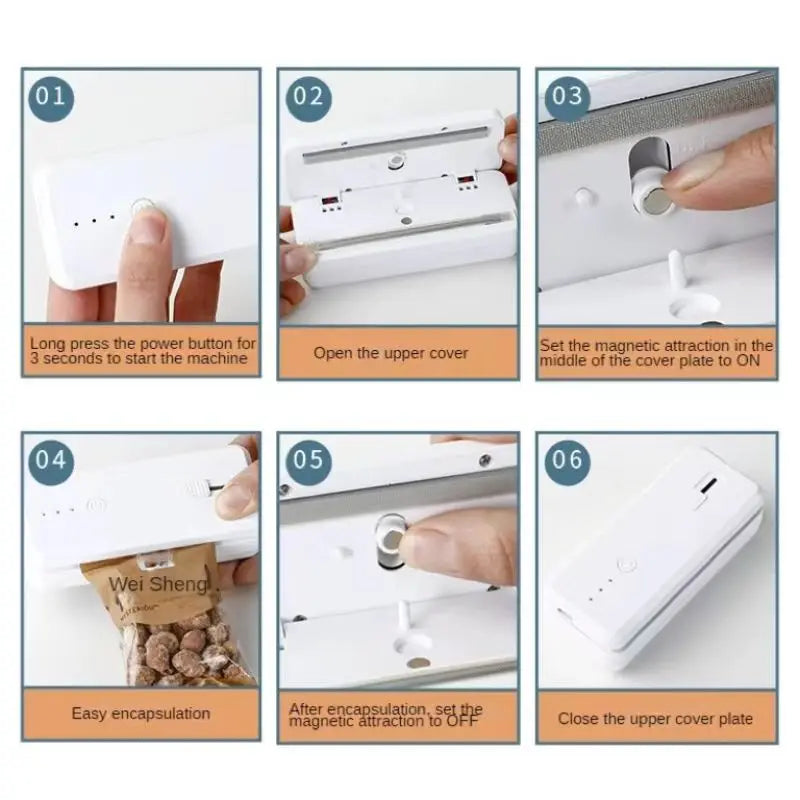 01

Long press the power button for 3 seconds to start the machine

02

Open the upper cover

03

Set the magnetic attraction in the middle of the cover plate to ON

04

Wei Sheng

Easy encapsulation

05

After encapsulation, set the magnetic attraction to OFF

06

Close the upper cover plate